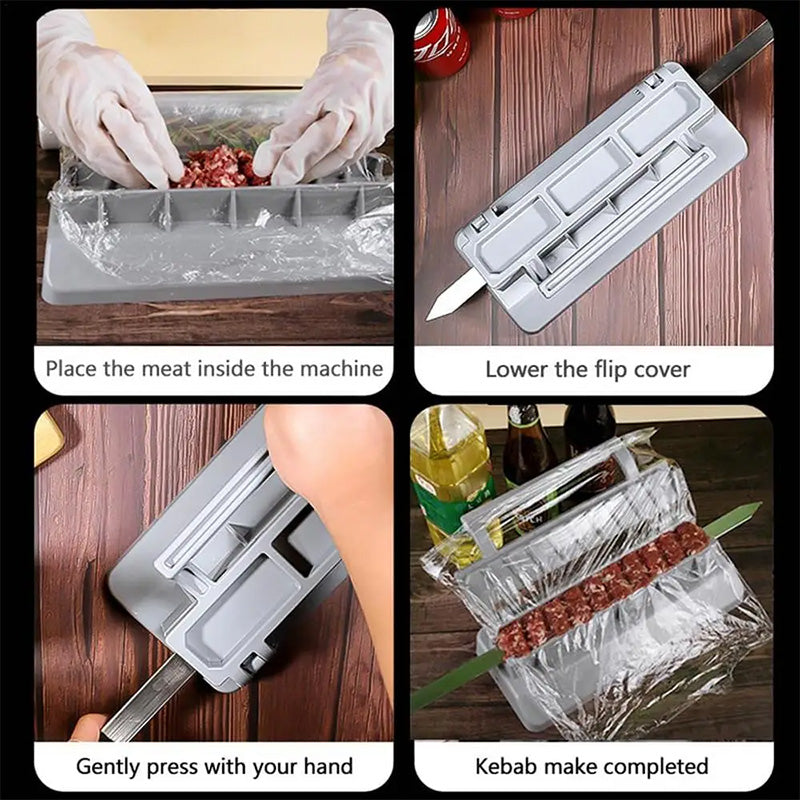 Place the meat inside the machine

Lower the flip cover

Gently press with your hand

Kebab make completed