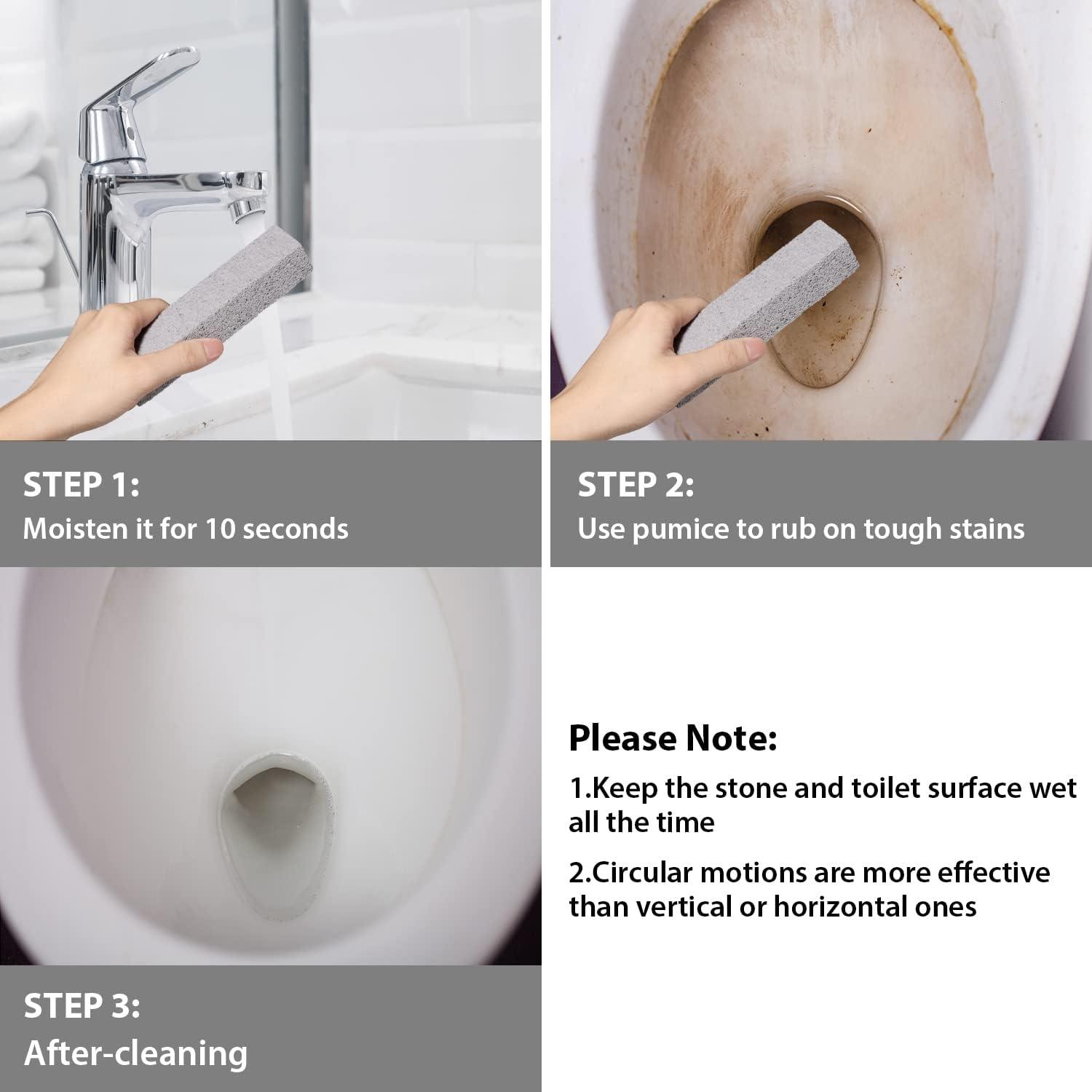 STEP 1:
Moisten it for 10 seconds

STEP 2:
Use pumice to rub on tough stains

STEP 3:
After-cleaning

Please Note:

1.Keep the stone and toilet surface wet all the time

2.Circular motions are more effective than vertical or horizontal ones