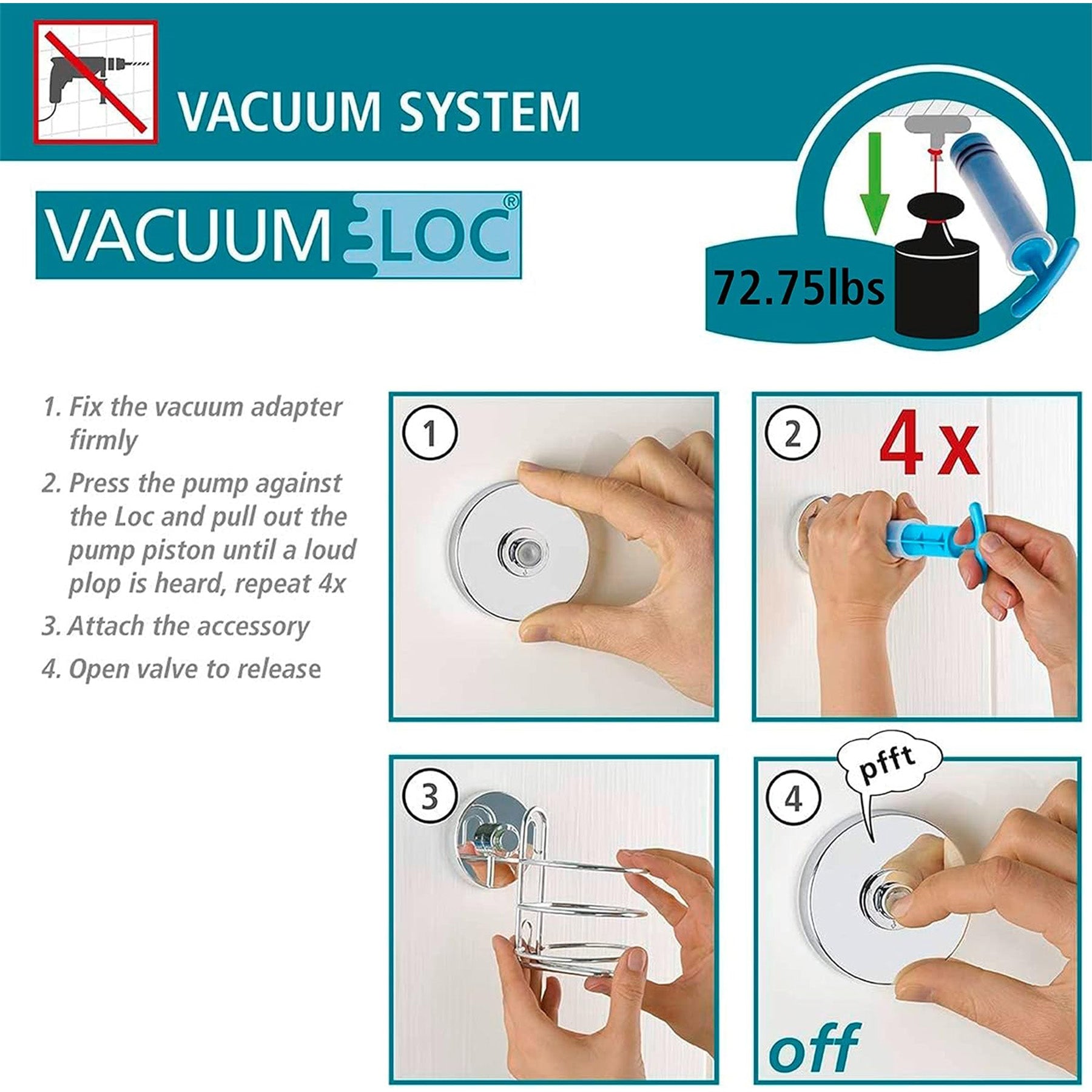 VACUUM SYSTEM

VACUUM LOC®

72.75lbs

1. Fix the vacuum adapter firmly

2. Press the pump against the Loc and pull out the pump piston until a loud plop is heard, repeat 4x

3. Attach the accessory

4. Open valve to release

1

2

4 x

3

4

pfft

off