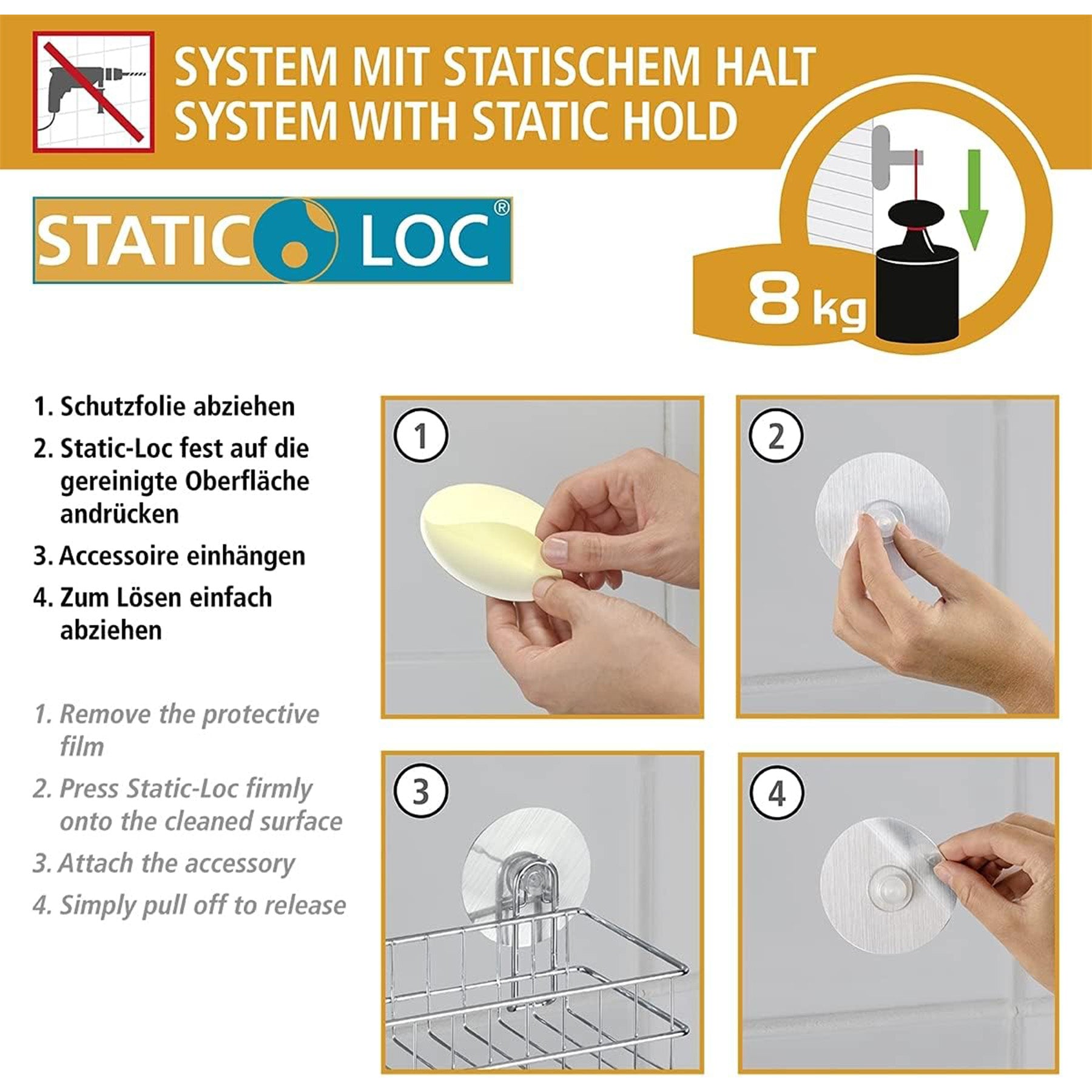 SYSTEM MIT STATISCHEM HALT
SYSTEM WITH STATIC HOLD

STATIC LOC®

8 kg

1. Schutzfolie abziehen
2. Static-Loc fest auf die gereinigte Oberfläche andrücken
3. Accessoire einhängen
4. Zum Lösen einfach abziehen

1. Remove the protective film
2. Press Static-Loc firmly onto the cleaned surface
3. Attach the accessory
4. Simply pull off to release

1

2

3

4