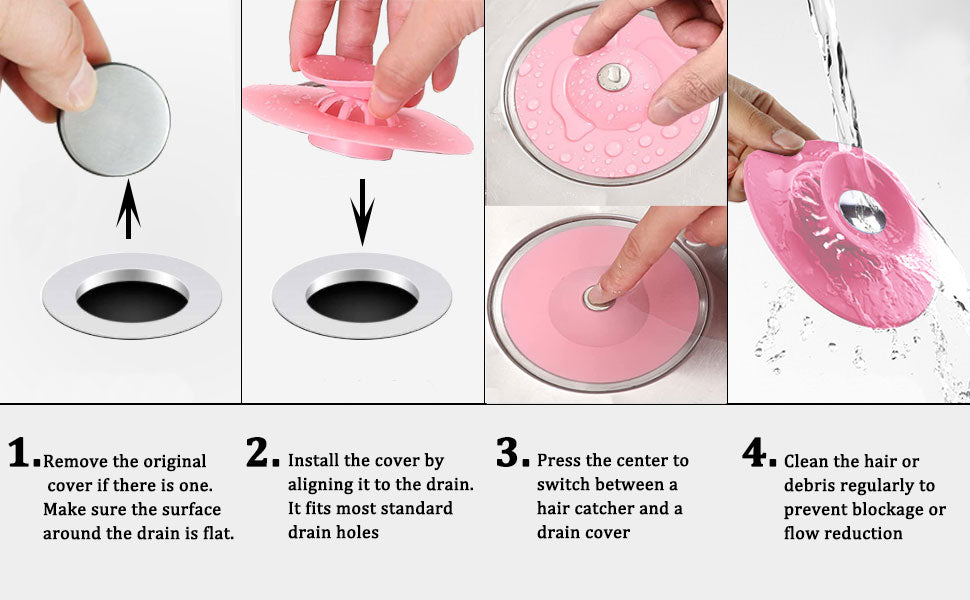 1. Remove the original cover if there is one. Make sure the surface around the drain is flat.

2. Install the cover by aligning it to the drain. It fits most standard drain holes

3. Press the center to switch between a hair catcher and a drain cover

4. Clean the hair or debris regularly to prevent blockage or flow reduction