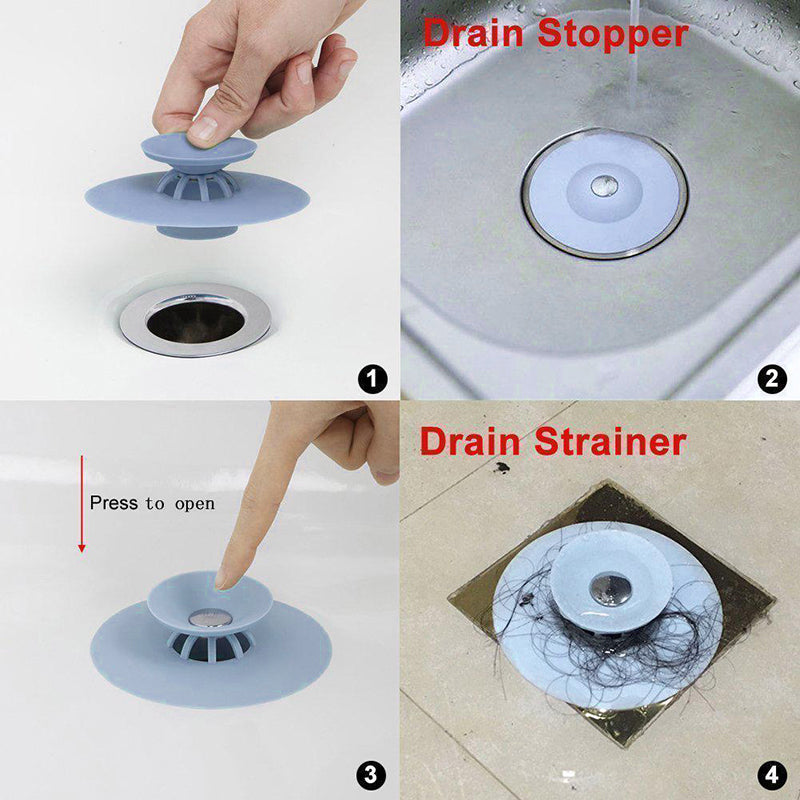 1

Drain Stopper

2

Press to open

3

Drain Strainer

4