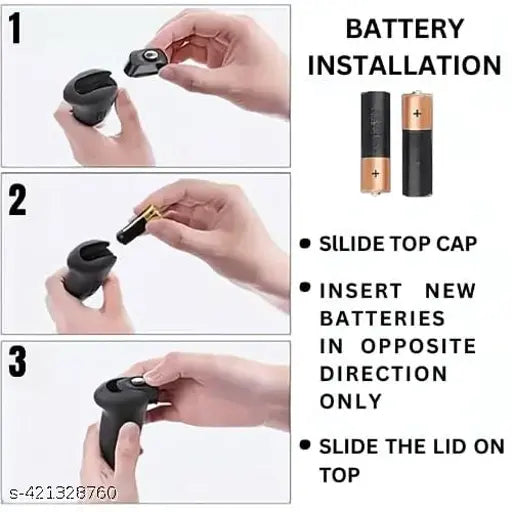 1

2

3

s-421328760

BATTERY INSTALLATION

+

+

• SlLIDE TOP CAP

• INSERT NEW BATTERIES IN OPPOSITE DIRECTION ONLY

• SLIDE THE LID ON TOP